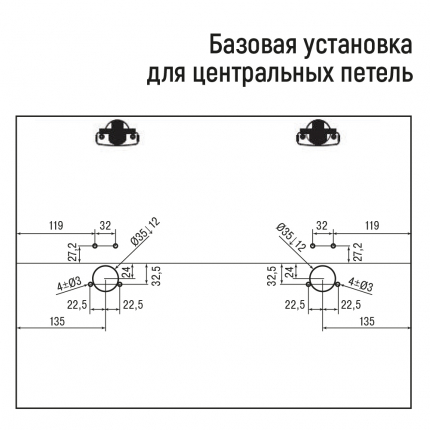 Базовая установка для центральных петель

119
32
Ø35↓12
27,2
24
32,5
4±Ø3
22,5
22,5
135

Ø35↓12
32
119
27,2
32,5
24
4±Ø3
22,5
22,5
135