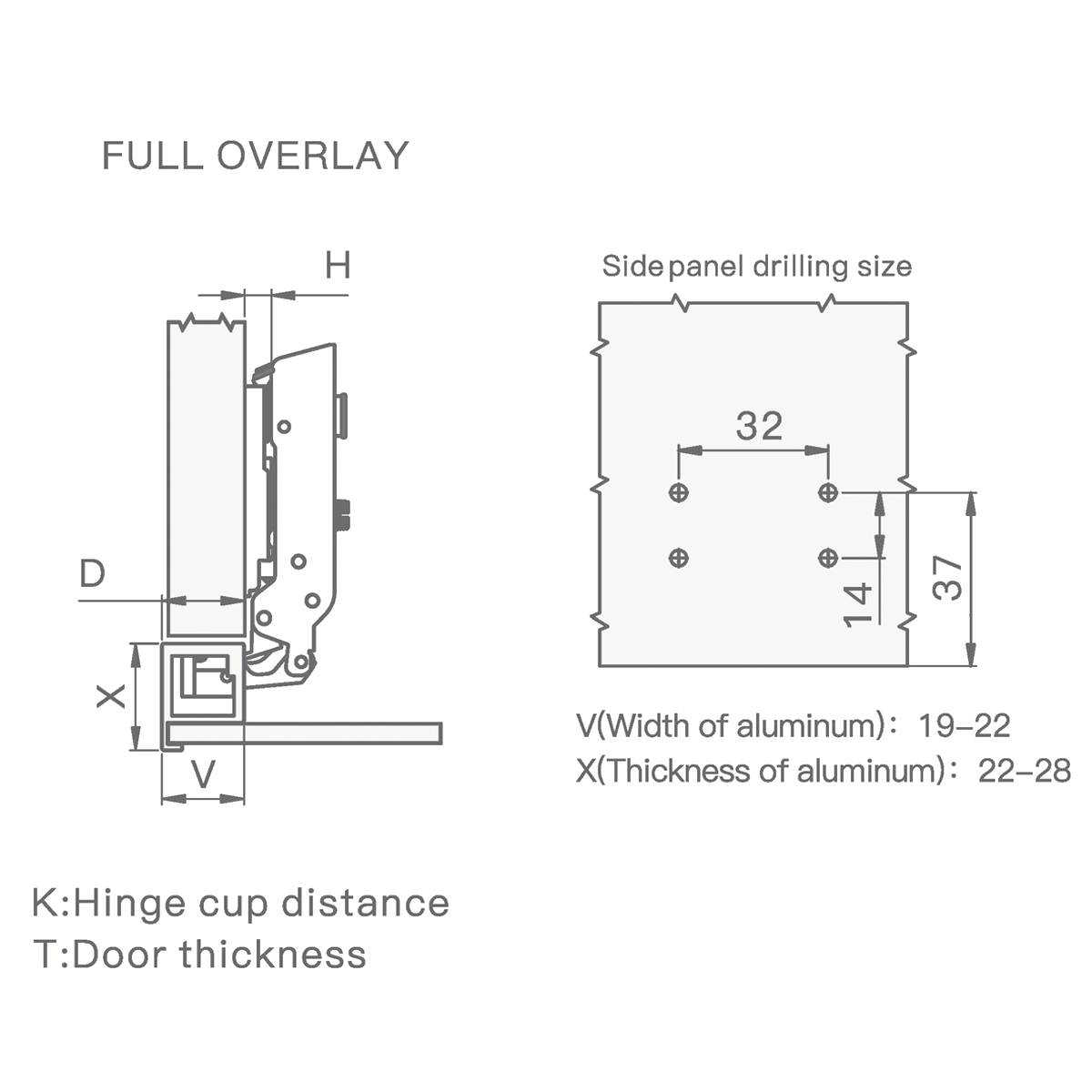 FULL OVERLAY

H

D

X

V

Side panel drilling size

32

14

37

V(Width of aluminum): 19-22
X(Thickness of aluminum): 22-28

K:Hinge cup distance
T:Door thickness