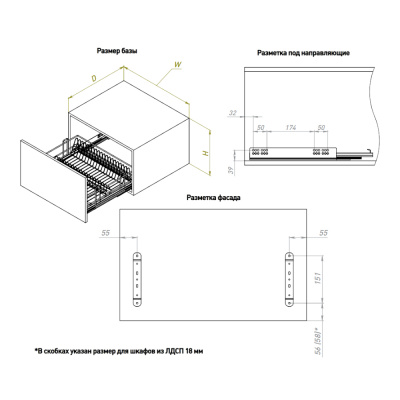 Размер базы

D

W

H

Разметка под направляющие

32

50

174

50

39

Разметка фасада

55

55

151

56 [58]*

*В скобках указан размер для шкафов из ЛДСП 18 мм